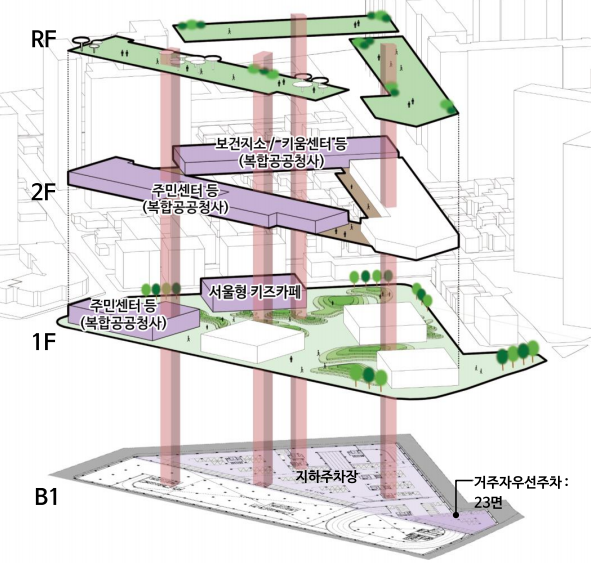 RF

보건지소 / 키움센터 등
(복합공공청사)

2F

주민센터 등
(복합공공청사)

서울형 키즈카페

주민센터 등
(복합공공청사)

1F

지하주차장

B1

거주자우선주차 :
23면