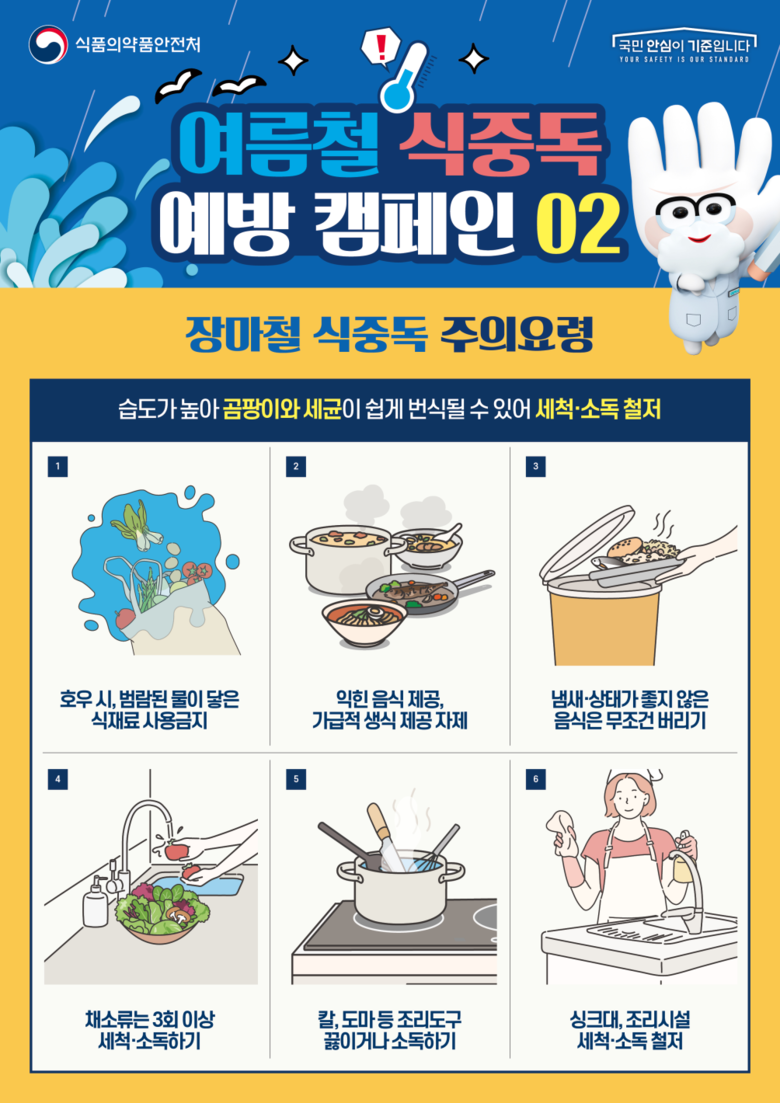 식품의약품안전처

국민 안심이 기준입니다
YOUR SAFETY IS OUR STANDARD

여름철 식중독
예방 캠페인 02

장마철 식중독 주의요령

습도가 높아 곰팡이와 세균이 쉽게 번식될 수 있어 세척·소독 철저

1
호우 시, 범람된 물이 닿은 식재료 사용금지

2
익힌 음식 제공, 가급적 생식 제공 자제

3
냄새·상태가 좋지 않은 음식은 무조건 버리기

4
채소류는 3회 이상 세척·소독하기

5
칼, 도마 등 조리도구 끓이거나 소독하기

6
싱크대, 조리시설 세척·소독 철저